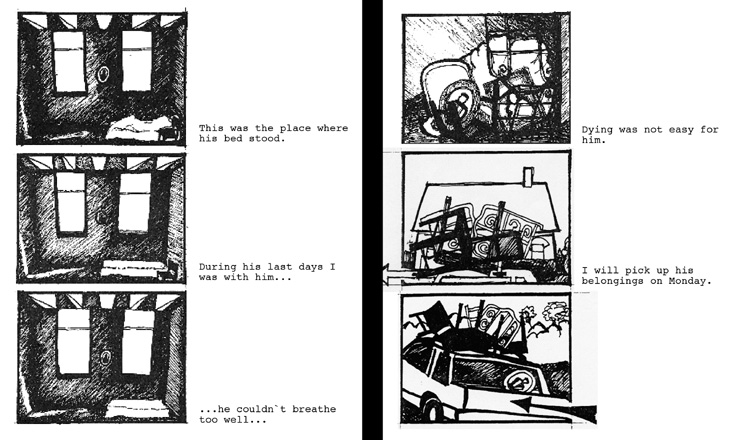 This was the place where his bed stood.

During his last days I was with him...

...he couldn`t breathe too well...

Dying was not easy for him.

I will pick up his belongings on Monday.